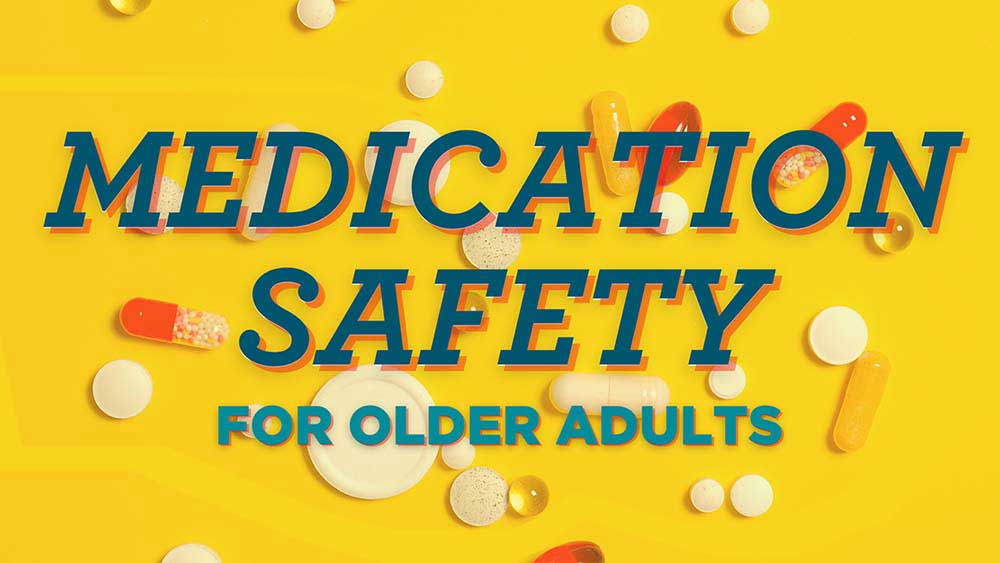 MEDICATION SAFETY
FOR OLDER ADULTS